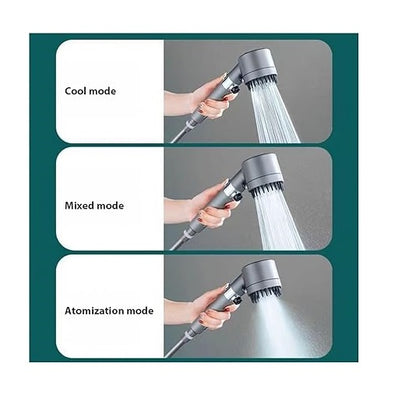 Cool mode

Mixed mode

Atomization mode