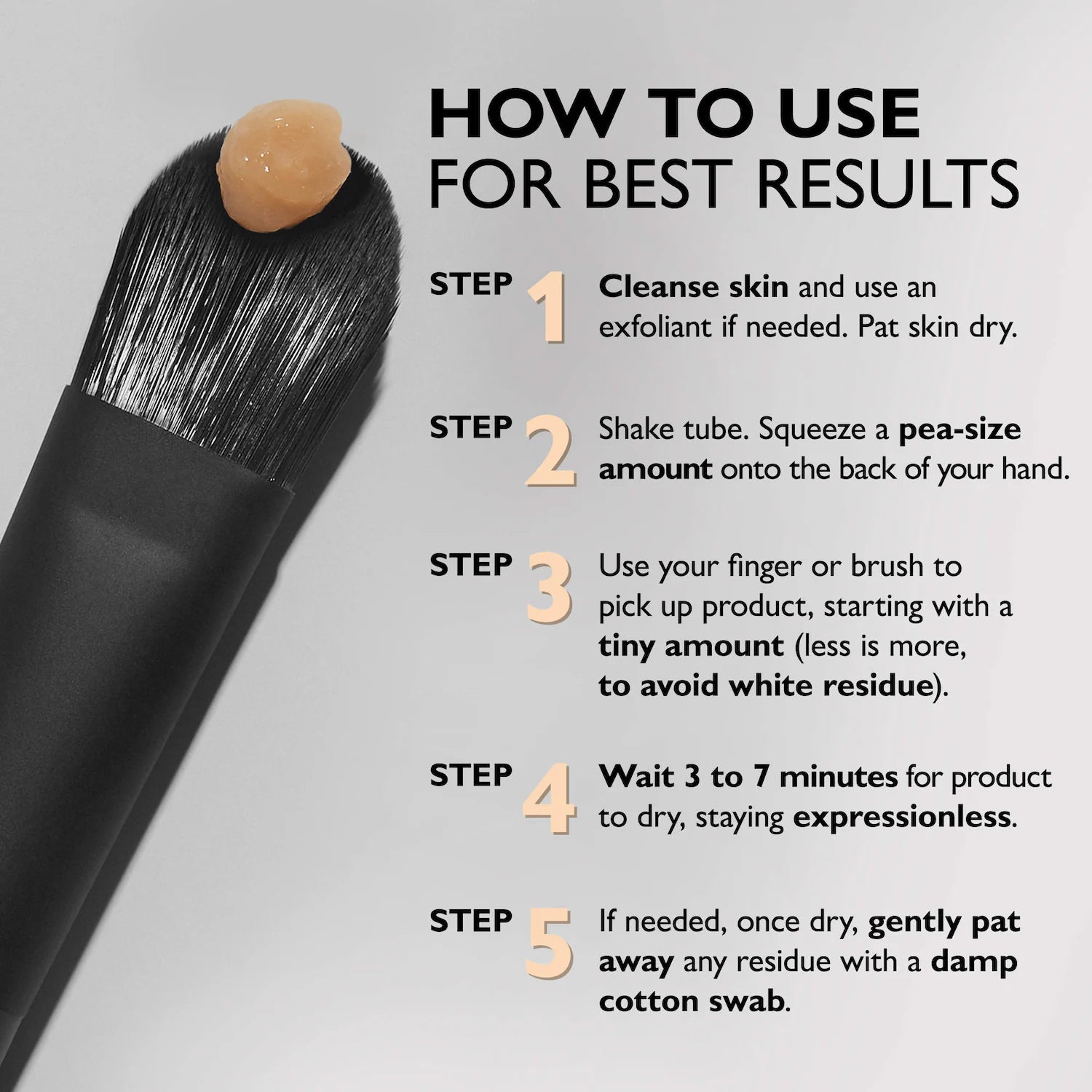 HOW TO USE
FOR BEST RESULTS

STEP 1 Cleanse skin and use an exfoliant if needed. Pat skin dry.

STEP 2 Shake tube. Squeeze a pea-size amount onto the back of your hand.

STEP 3 Use your finger or brush to pick up product, starting with a tiny amount (less is more, to avoid white residue).

STEP 4 Wait 3 to 7 minutes for product to dry, staying expressionless.

STEP 5 If needed, once dry, gently pat away any residue with a damp cotton swab.