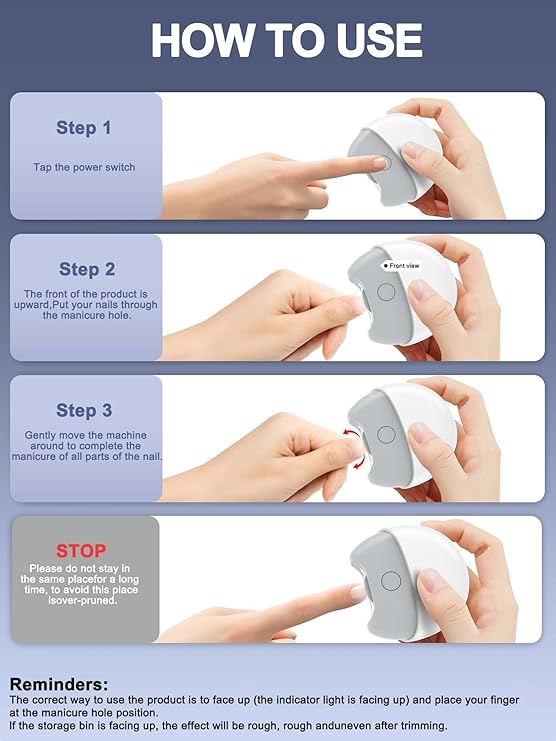 HOW TO USE

Step 1

Tap the power switch

Step 2

The front of the product is upward,Put your nails through the manicure hole.

Front view

Step 3

Gently move the machine around to complete the manicure of all parts of the nail.

STOP

Please do not stay in the same placefor a long time, to avoid this place isover-pruned.

Reminders:
The correct way to use the product is to face up (the indicator light is facing up) and place your finger at the manicure hole position.
If the storage bin is facing up, the effect will be rough, rough anduneven after trimming.